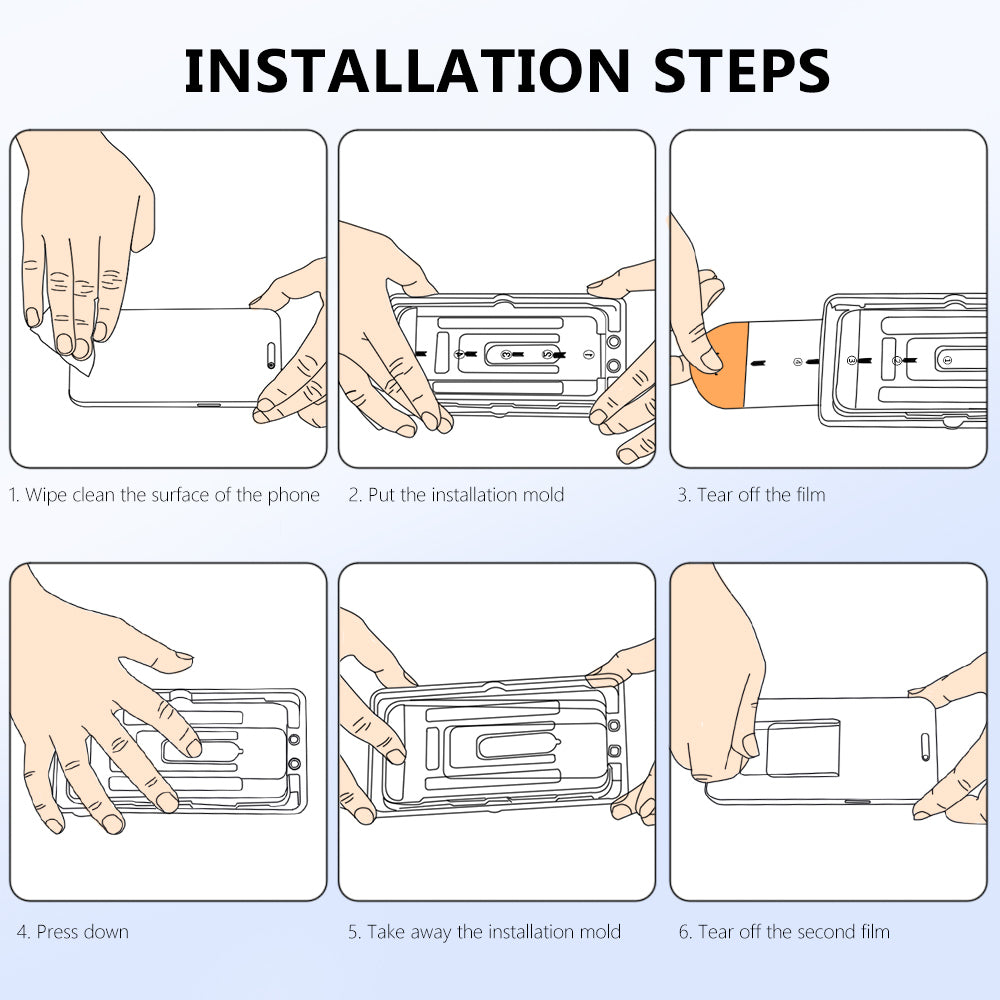 INSTALLATION STEPS

1. Wipe clean the surface of the phone

2. Put the installation mold

3. Tear off the film

4. Press down

5. Take away the installation mold

6. Tear off the second film